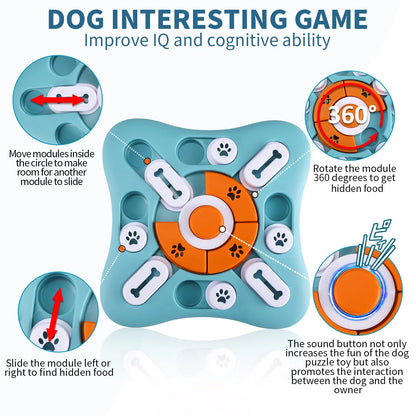 DOG INTERESTING GAME
Improve IQ and cognitive ability

Move modules inside the circle to make room for another module to slide

360°

Rotate the module 360 degrees to get hidden food

ピッ

Slide the module left or right to find hidden food

The sound button not only increases the fun of the dog puzzle toy but also promotes the interaction between the dog and the owner