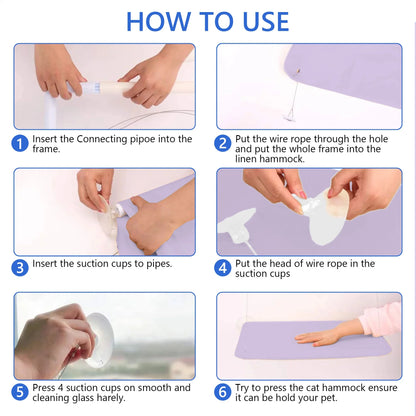 HOW TO USE

1 Insert the Connecting pipoe into the frame.

2 Put the wire rope through the hole and put the whole frame into the linen hammock.

3 Insert the suction cups to pipes.

4 Put the head of wire rope in the suction cups

5 Press 4 suction cups on smooth and cleaning glass harely.

6 Try to press the cat hammock ensure it can be hold your pet.